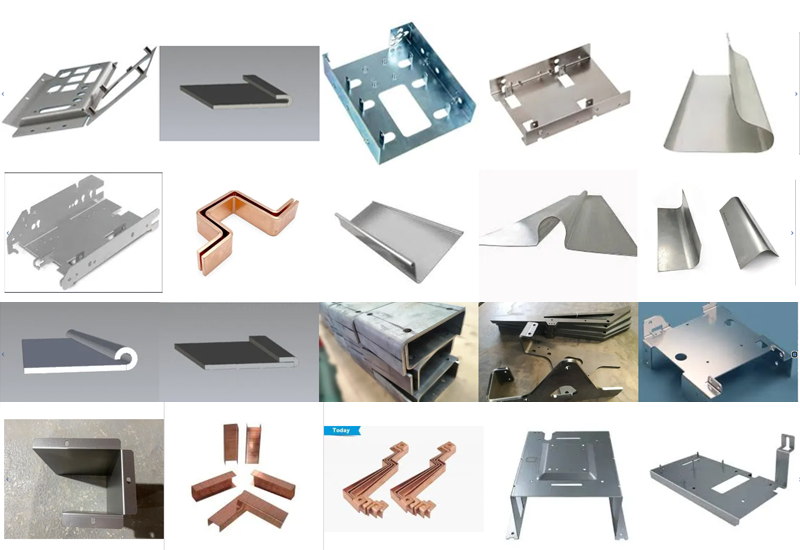 Today